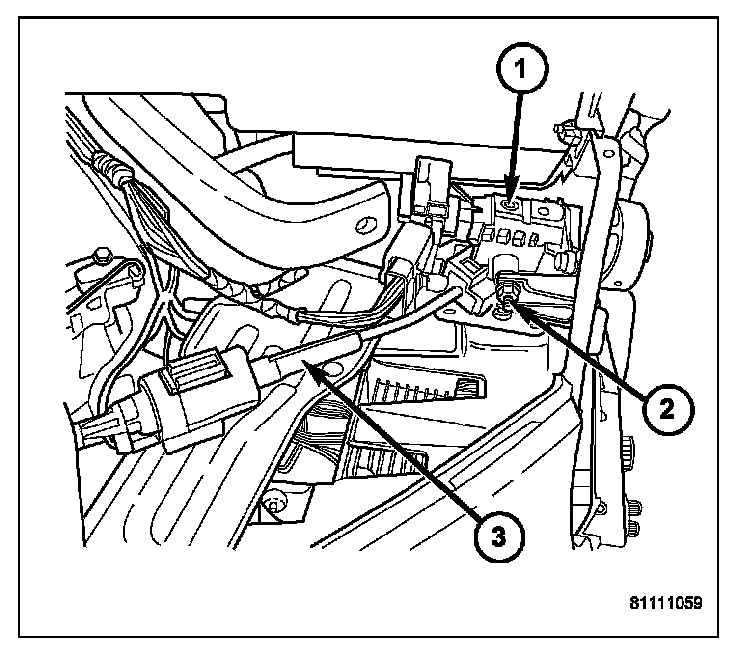 1
2
3
81111059