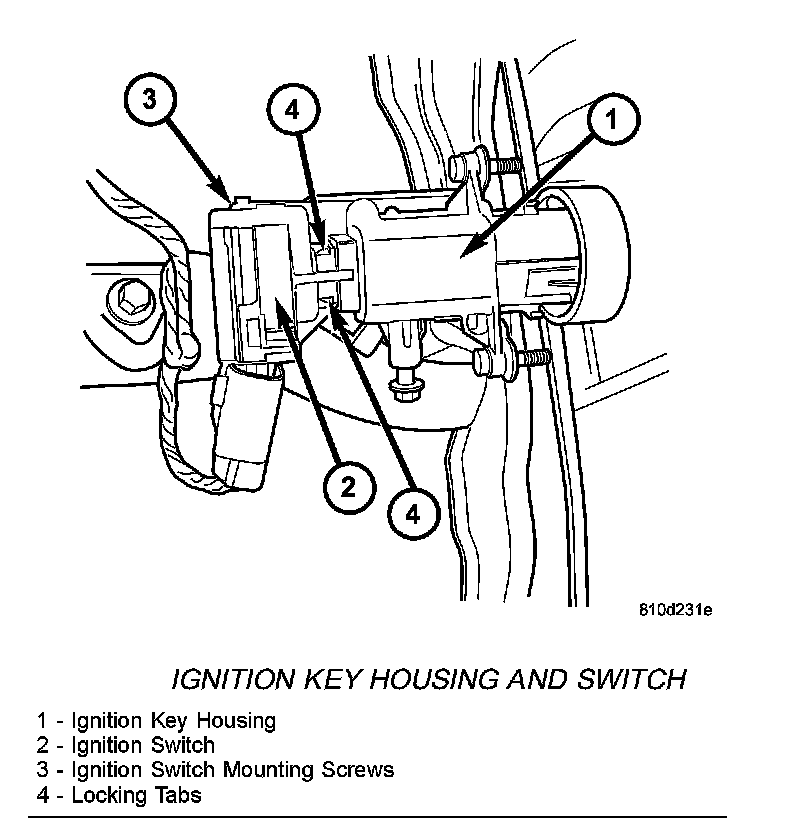 3

4

1

2

4

810d231e

IGNITION KEY HOUSING AND SWITCH

1 - Ignition Key Housing
2 - Ignition Switch
3 - Ignition Switch Mounting Screws
4 - Locking Tabs