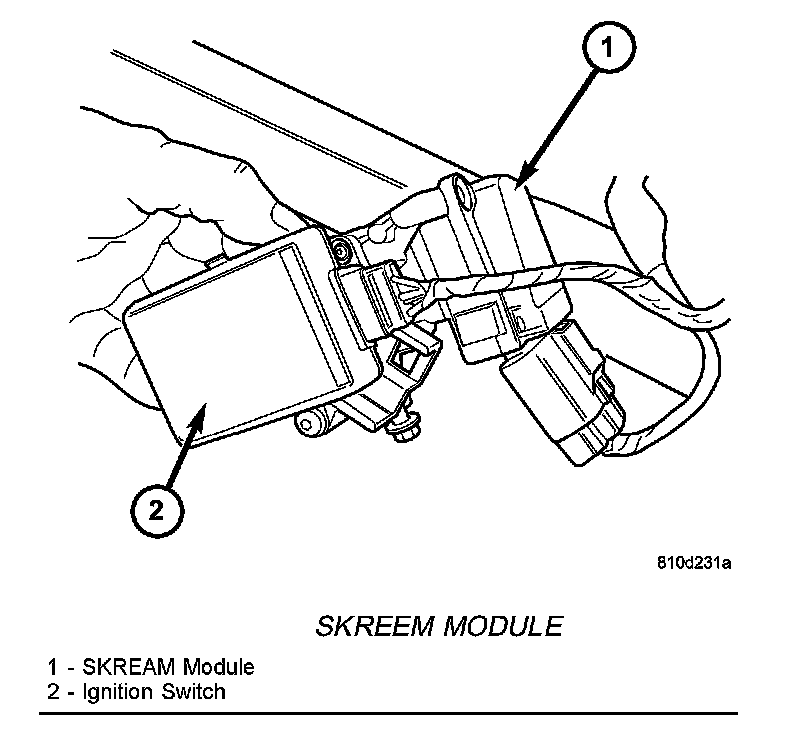 1

2

810d231a

SKREEM MODULE

1 - SKREAM Module
2 - Ignition Switch