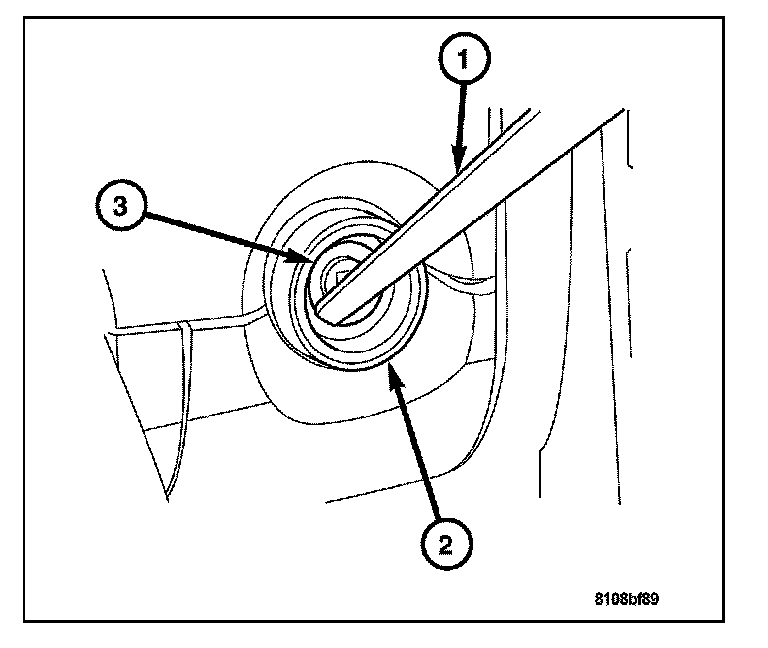 1
3
2
8108bf89