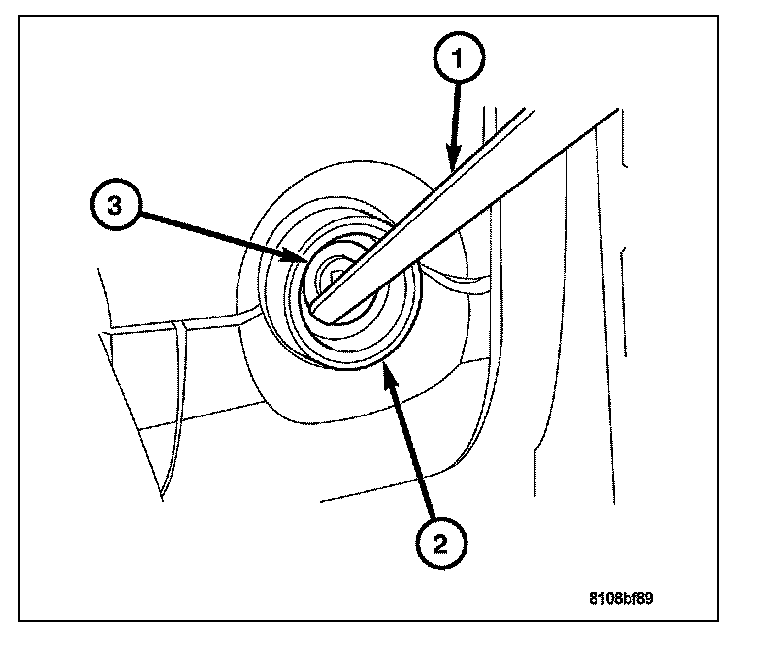 1
3
2
8108bf89