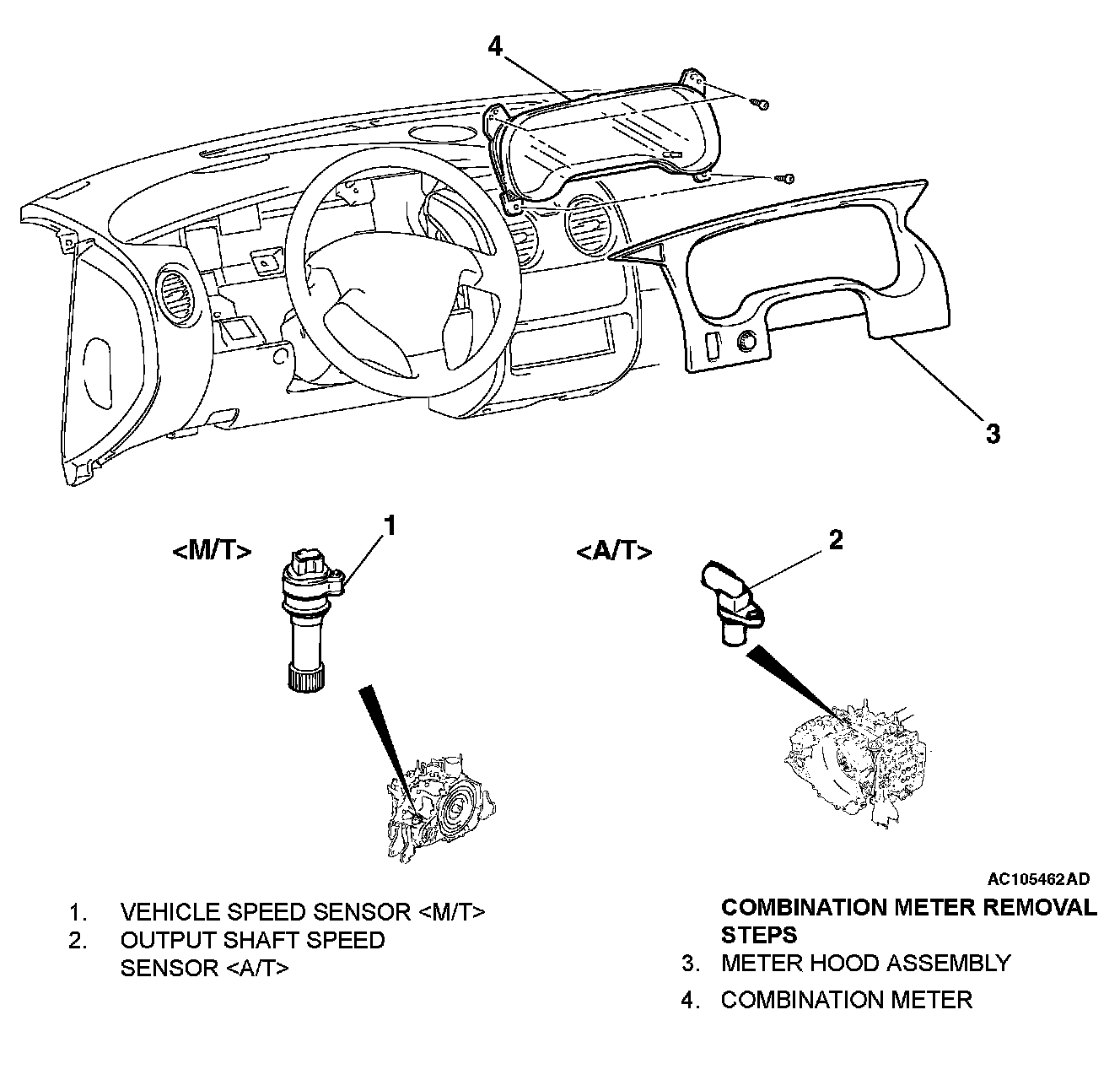 4

3

<M/T>

1

<A/T>

2

AC105462AD

1. VEHICLE SPEED SENSOR <M/T>
2. OUTPUT SHAFT SPEED SENSOR <A/T>

COMBINATION METER REMOVAL STEPS
3. METER HOOD ASSEMBLY
4. COMBINATION METER