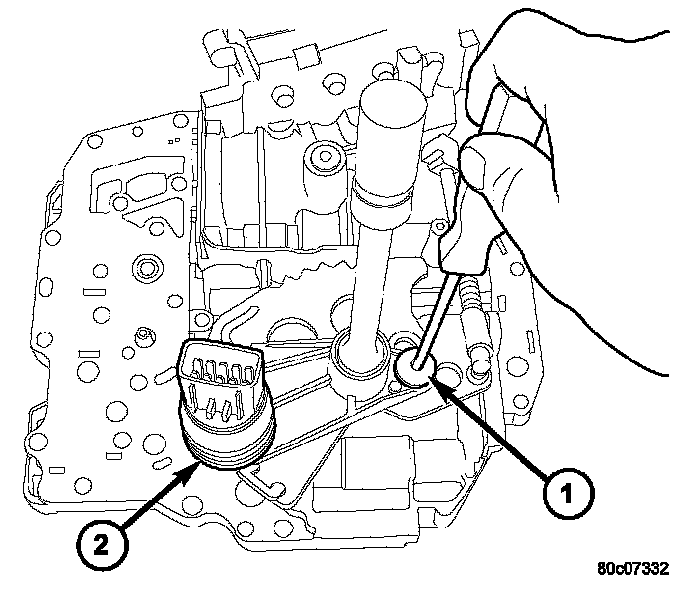 1
2
80c07332