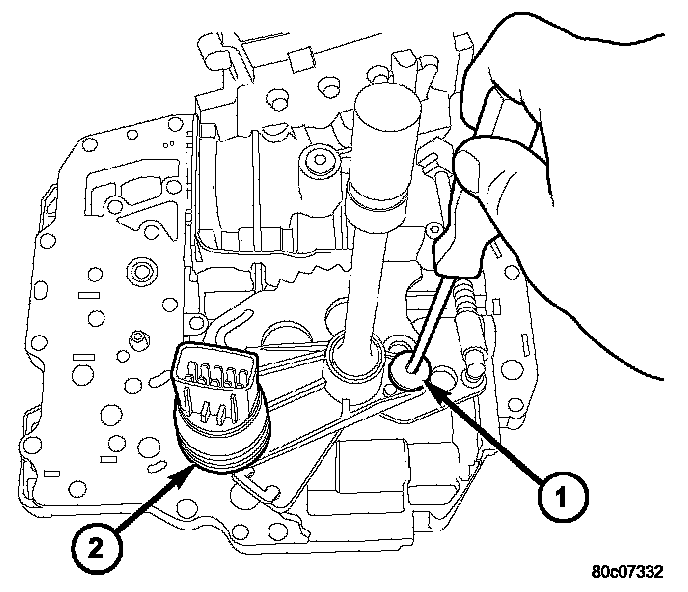 1

2

80c07332