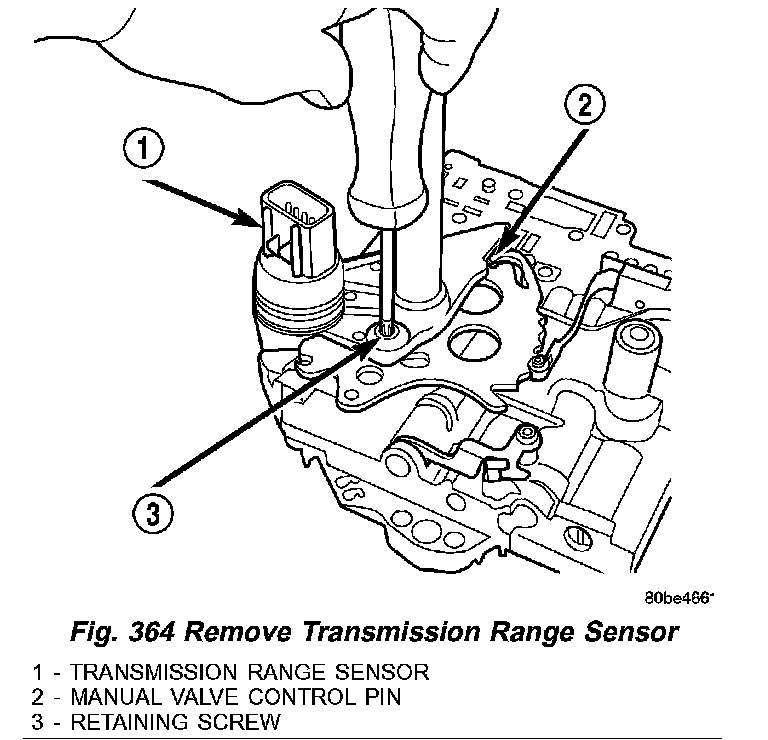 1

2

3

80be466

Fig. 364 Remove Transmission Range Sensor

1 - TRANSMISSION RANGE SENSOR
2 - MANUAL VALVE CONTROL PIN
3 - RETAINING SCREW