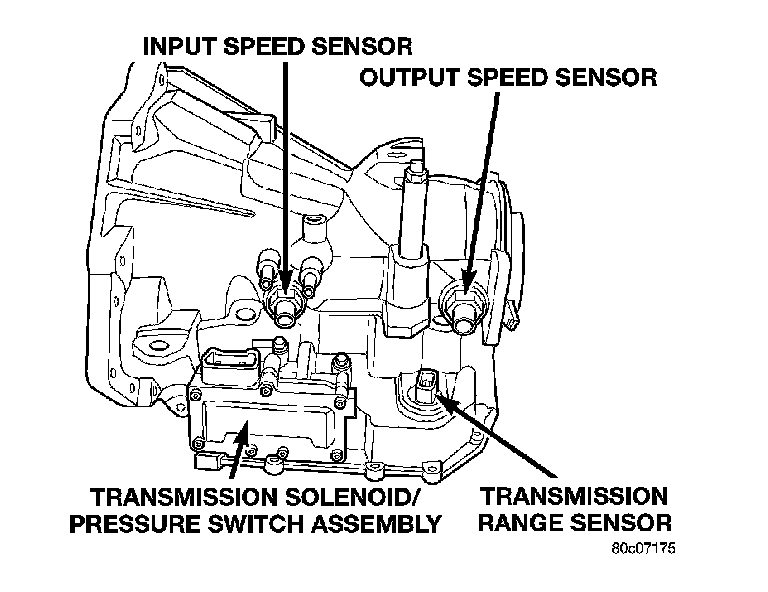 INPUT SPEED SENSOR

OUTPUT SPEED SENSOR

TRANSMISSION SOLENOID/ PRESSURE SWITCH ASSEMBLY

TRANSMISSION RANGE SENSOR

80c07175