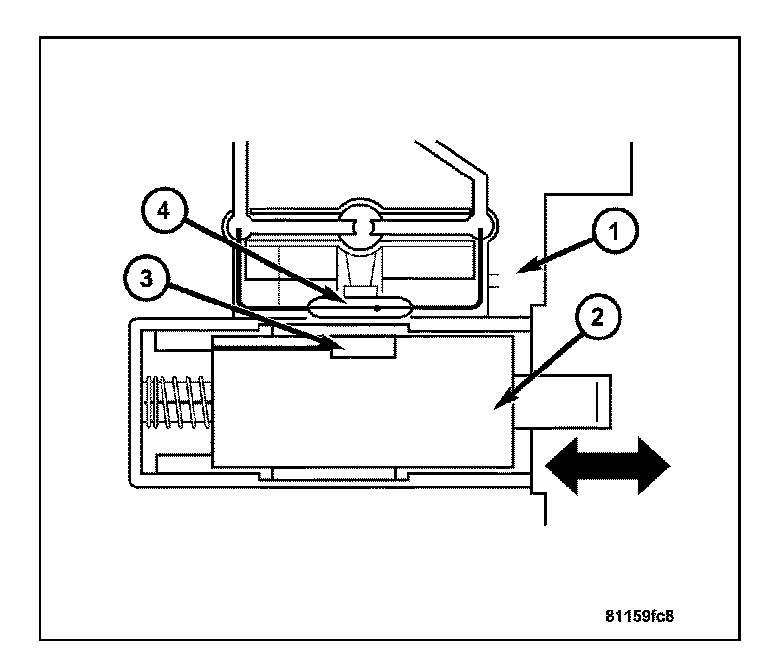 4

1

3

2

81159fc8