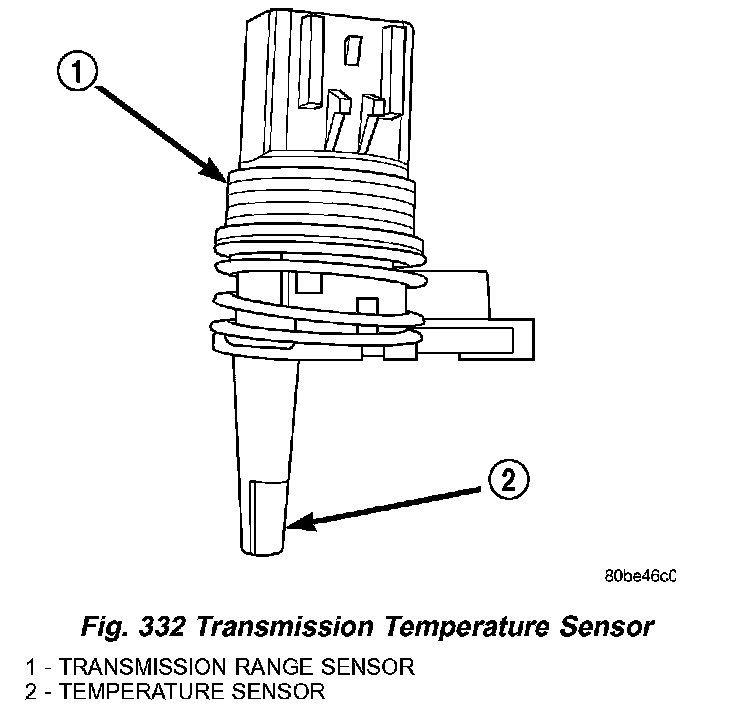 1

2

80be46c0

Fig. 332 Transmission Temperature Sensor

1 - TRANSMISSION RANGE SENSOR
2 - TEMPERATURE SENSOR