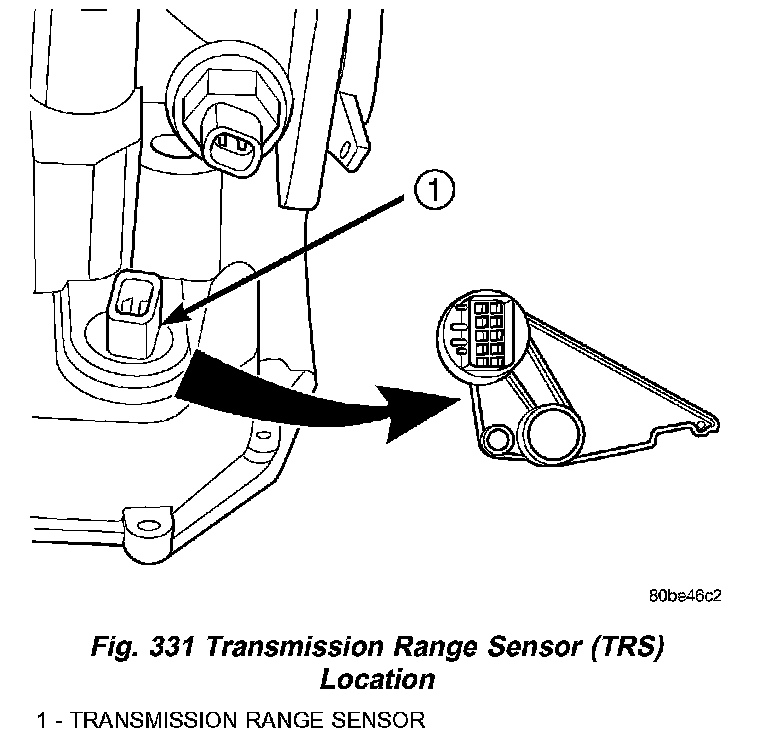 1

80be46c2

Fig. 331 Transmission Range Sensor (TRS) Location

1 - TRANSMISSION RANGE SENSOR