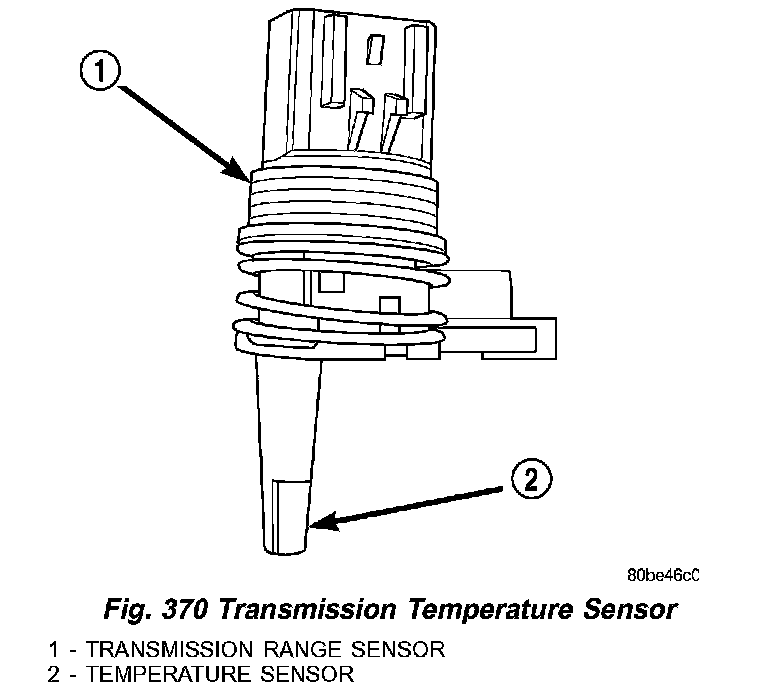 1

2

80be46c0

Fig. 370 Transmission Temperature Sensor

1 - TRANSMISSION RANGE SENSOR
2 - TEMPERATURE SENSOR