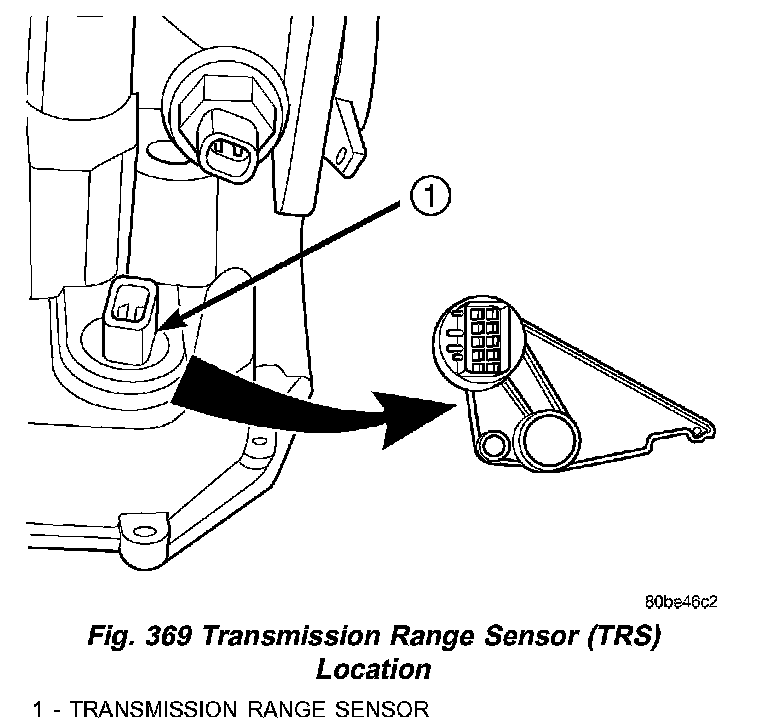 1

80be46c2

Fig. 369 Transmission Range Sensor (TRS) Location

1 - TRANSMISSION RANGE SENSOR