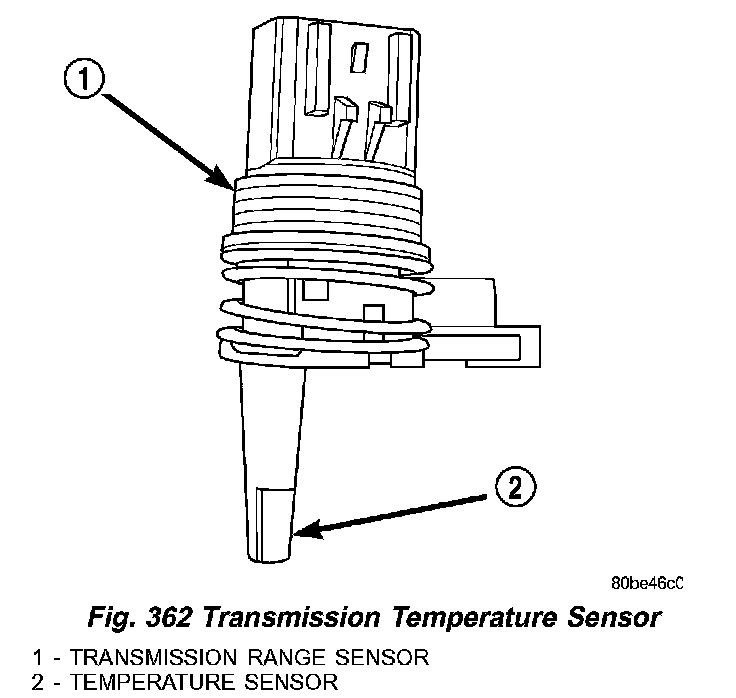 1

2

80be46cC

Fig. 362 Transmission Temperature Sensor

1 - TRANSMISSION RANGE SENSOR
2 - TEMPERATURE SENSOR