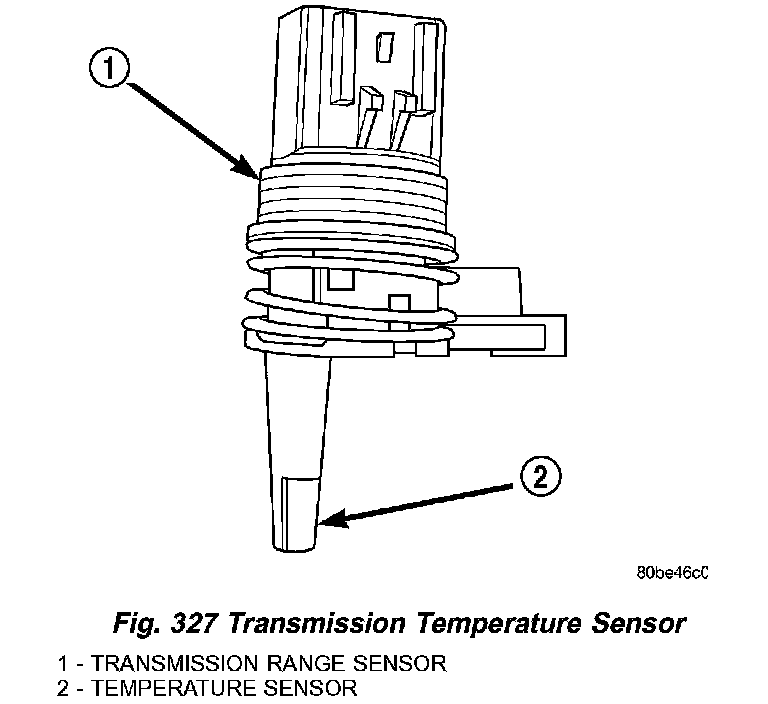 1

2

80be46c0

Fig. 327 Transmission Temperature Sensor

1 - TRANSMISSION RANGE SENSOR
2 - TEMPERATURE SENSOR