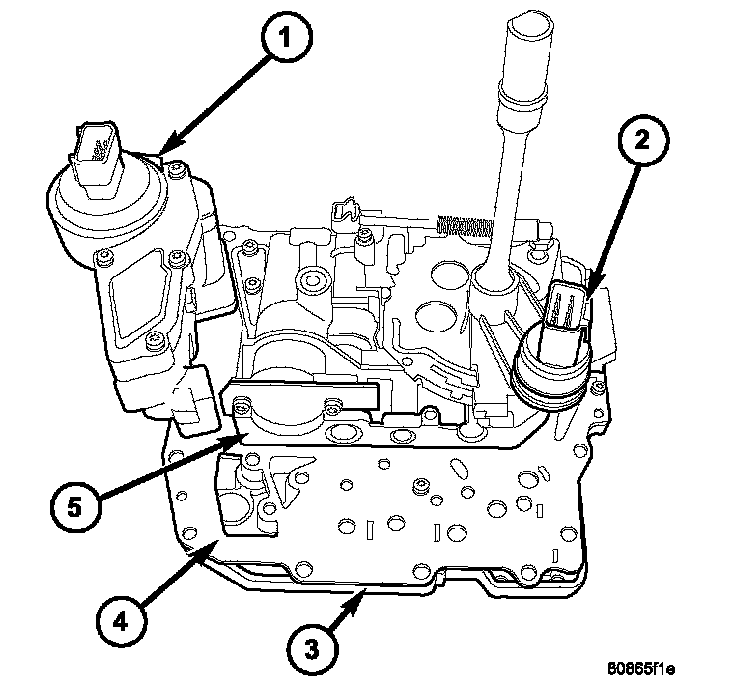 1
2
5
4
3
80865f1e