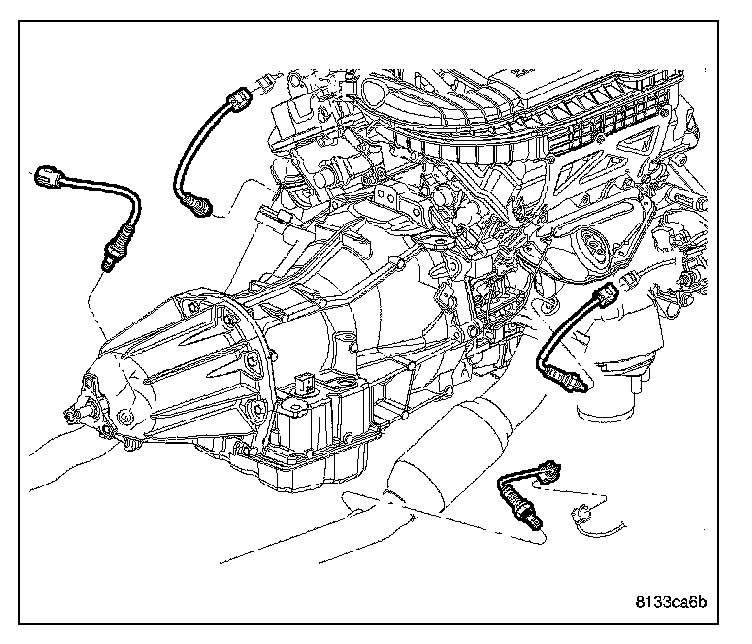 8133ca6b