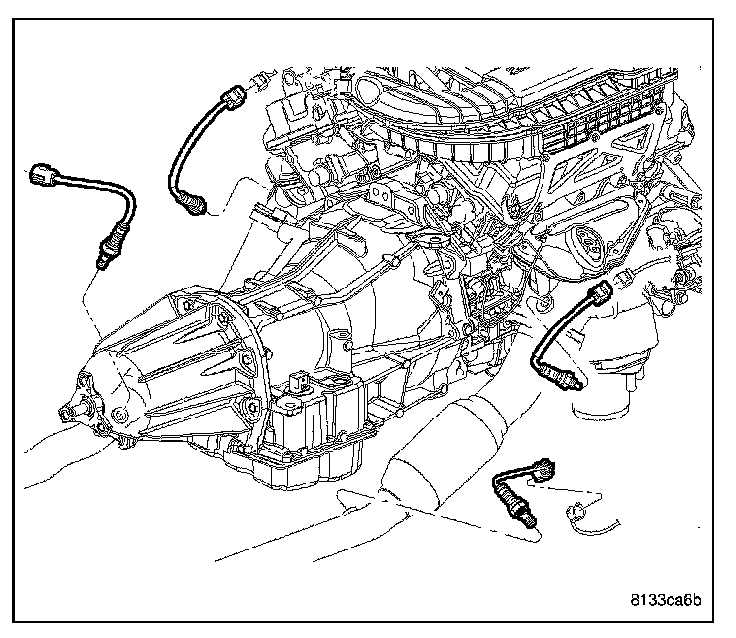 8133ca6b