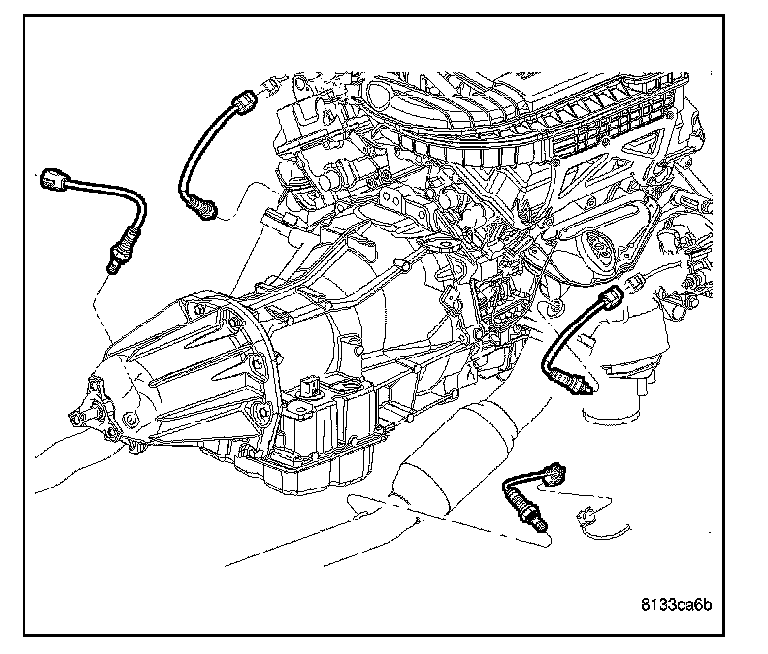 8133ca6b