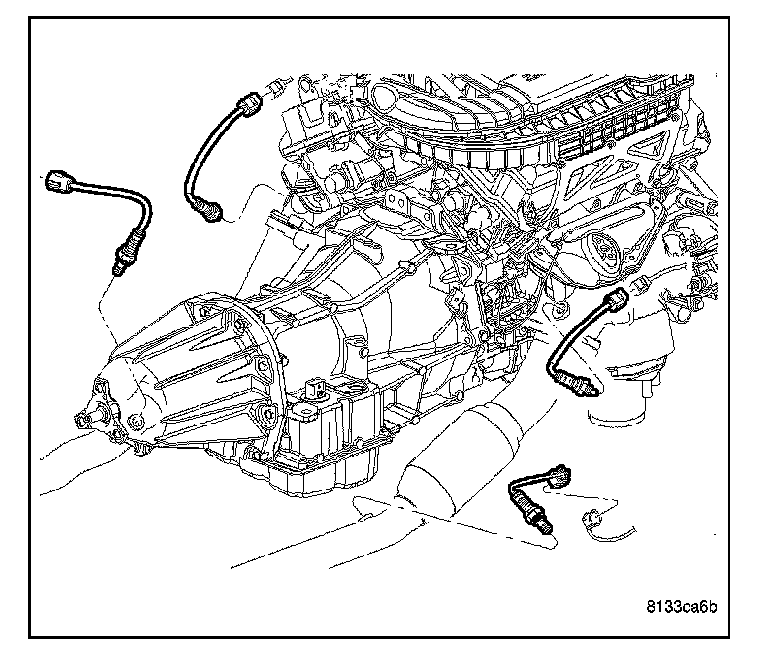 8133ca6b