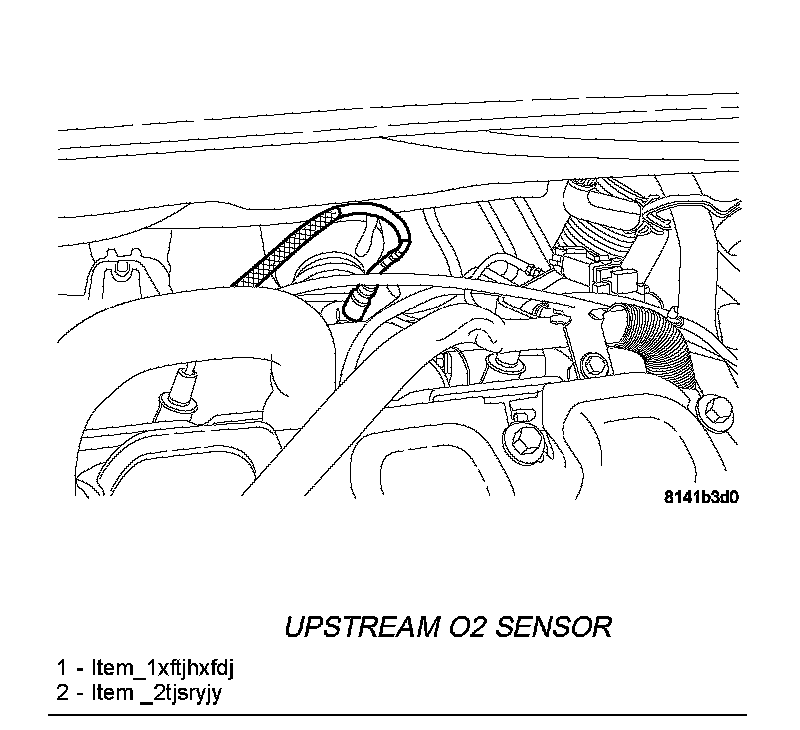 8141b3d0

UPSTREAM O2 SENSOR

1 - Item_1xftjhxfdj
2 - Item _2tjsryjy