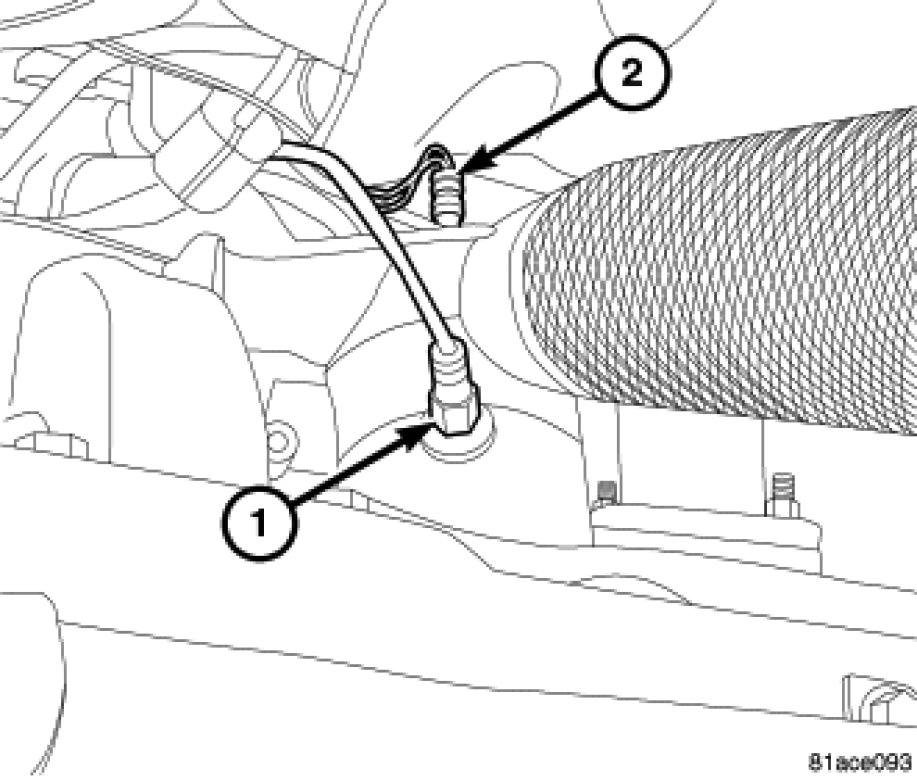 2

1

81ace093