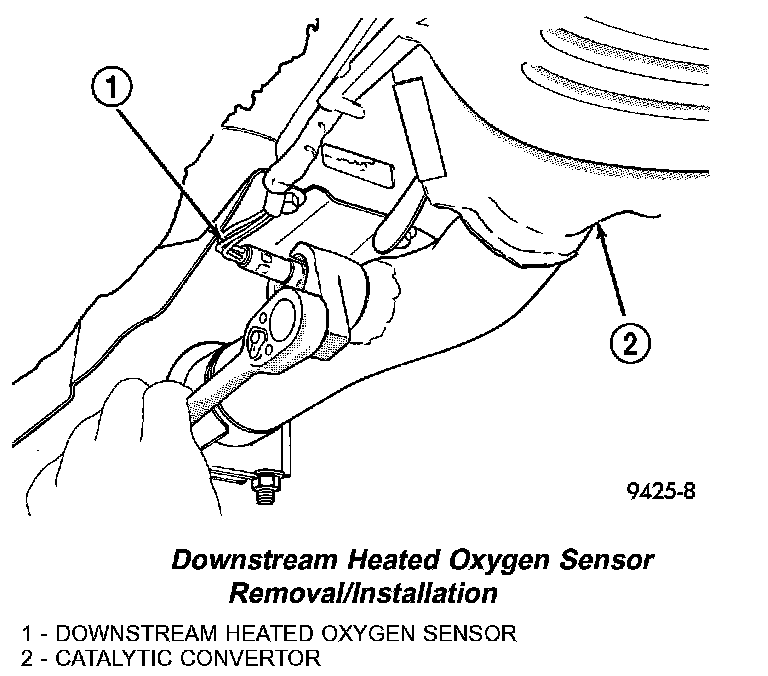 1

2

9425-8

Downstream Heated Oxygen Sensor Removal/Installation

1 - DOWNSTREAM HEATED OXYGEN SENSOR
2 - CATALYTIC CONVERTOR