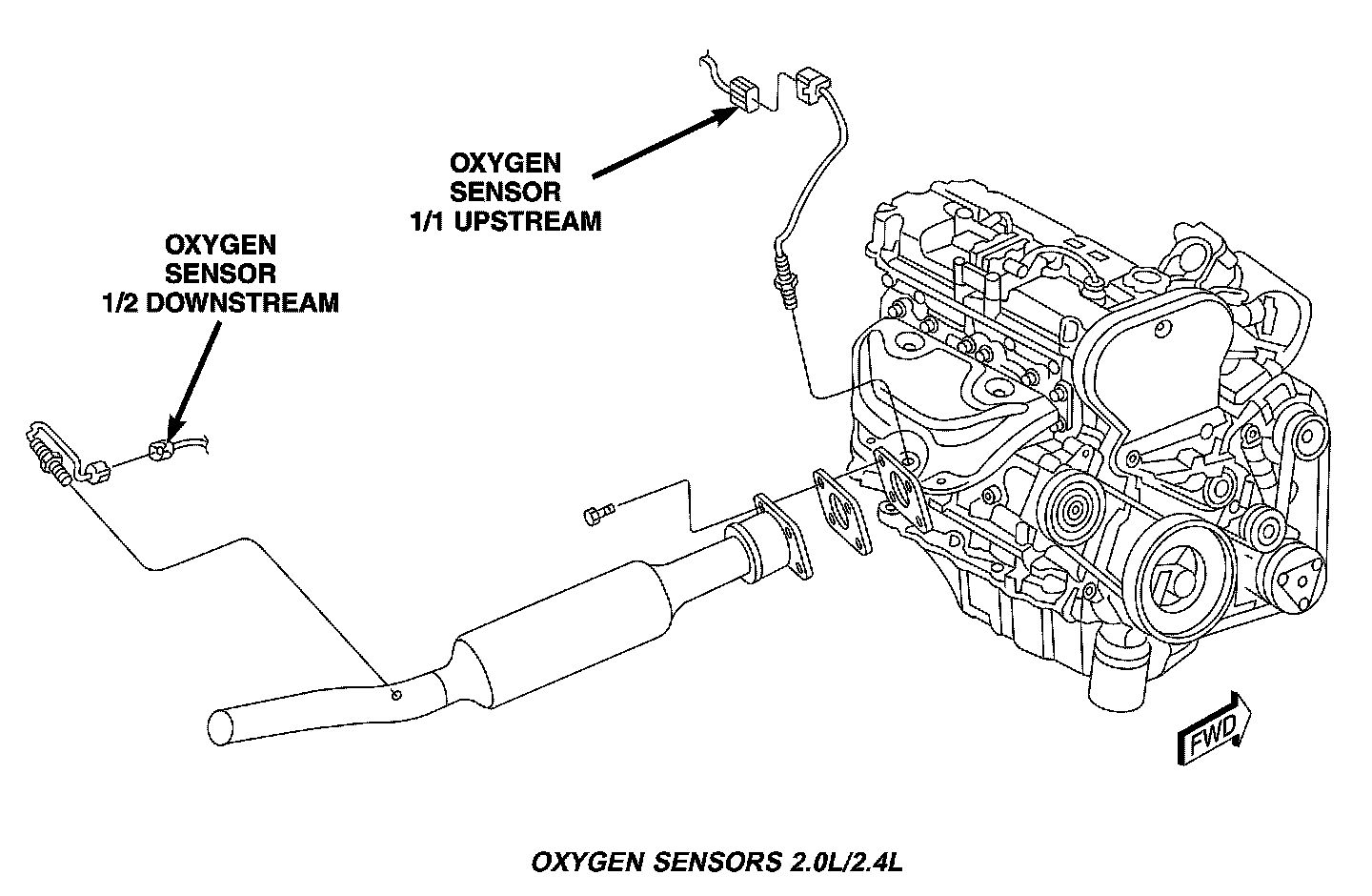 OXYGEN
SENSOR
1/1 UPSTREAM

OXYGEN
SENSOR
1/2 DOWNSTREAM

FWD

OXYGEN SENSORS 2.0L/2.4L