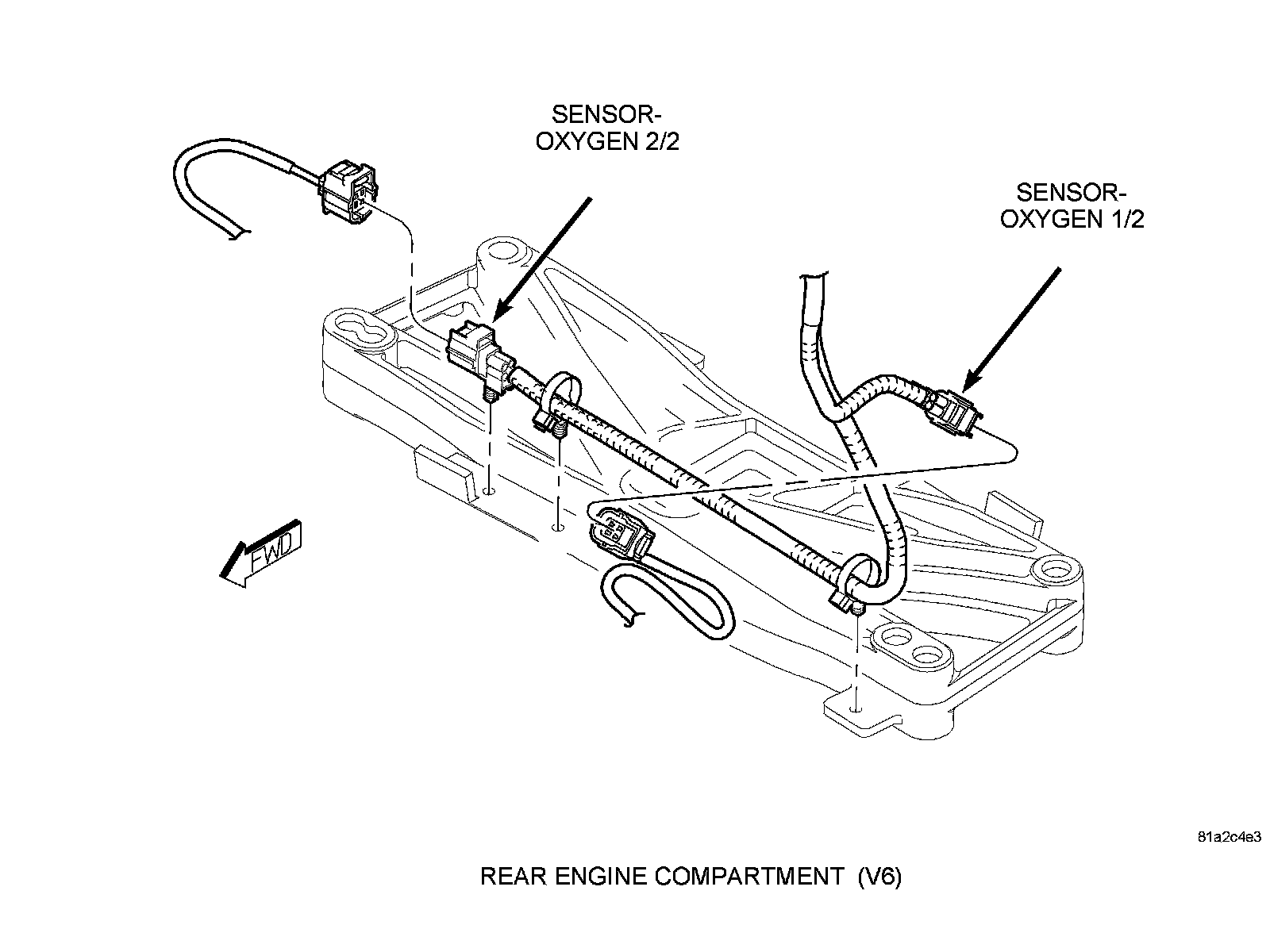 SENSOR-
OXYGEN 2/2

SENSOR-
OXYGEN 1/2

FWD

81a2c4e3

REAR ENGINE COMPARTMENT (V6)