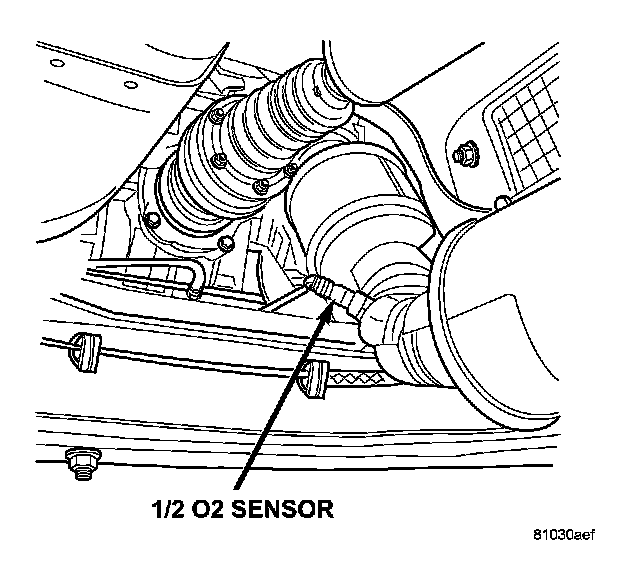 1/2 O2 SENSOR

81030aef