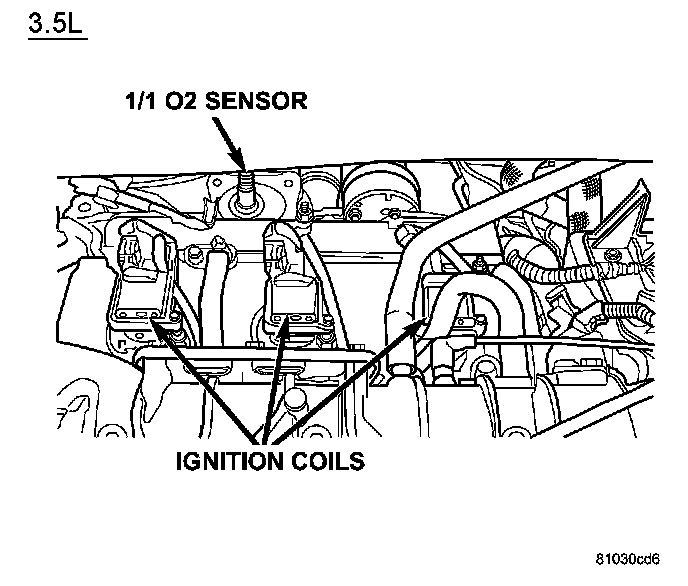 3.5L

1/1 O2 SENSOR

IGNITION COILS

81030cd6