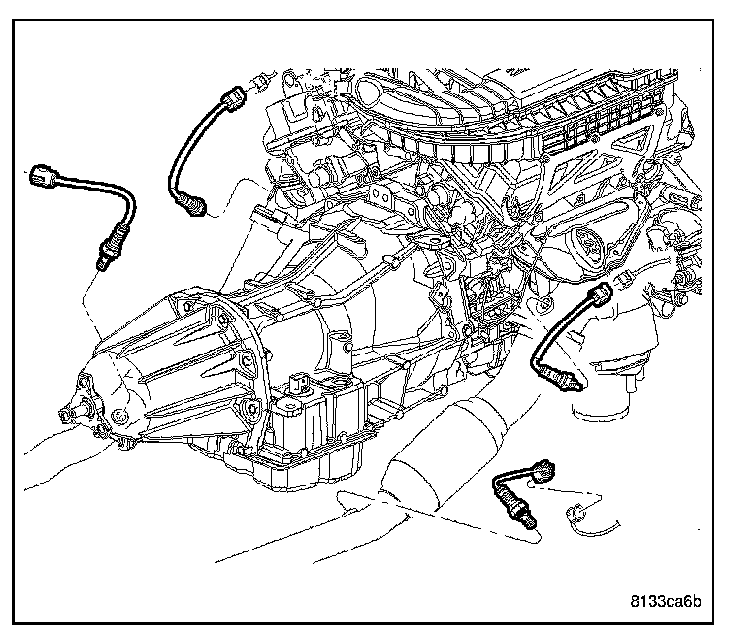 8133ca6b