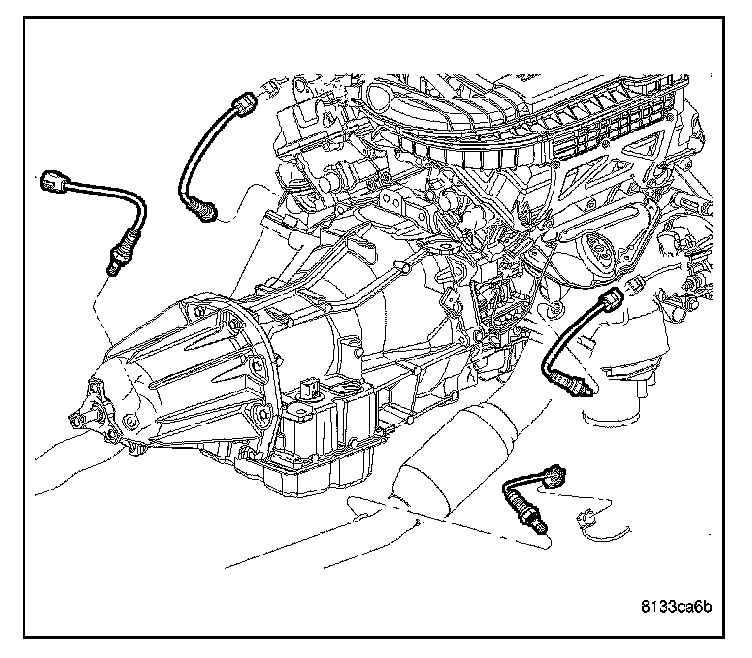 8133ca6b