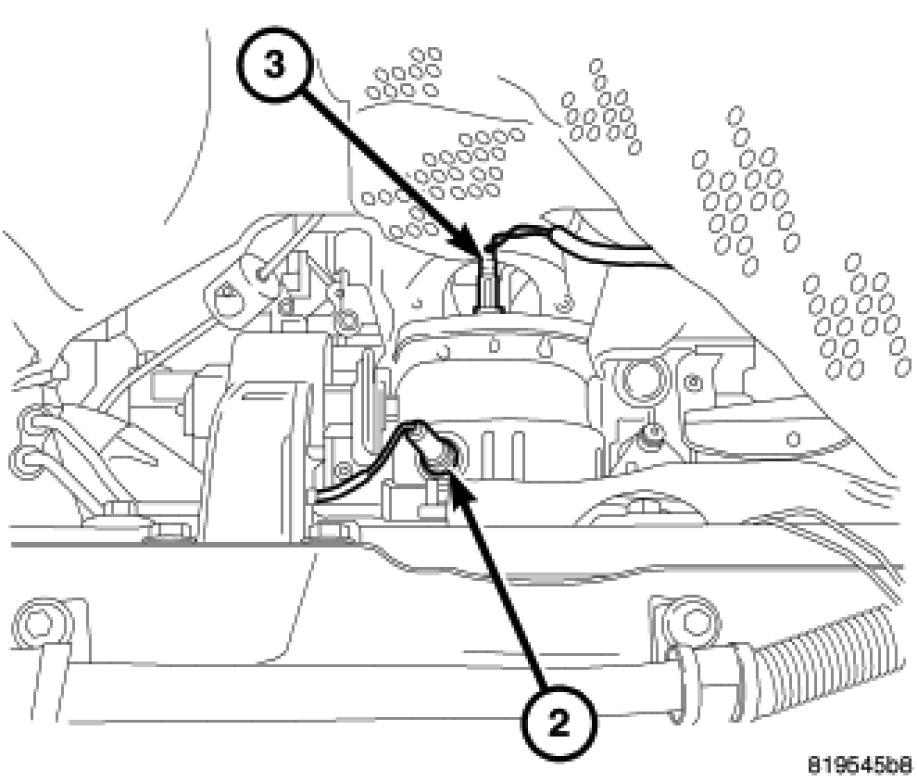 3

2

819645b8