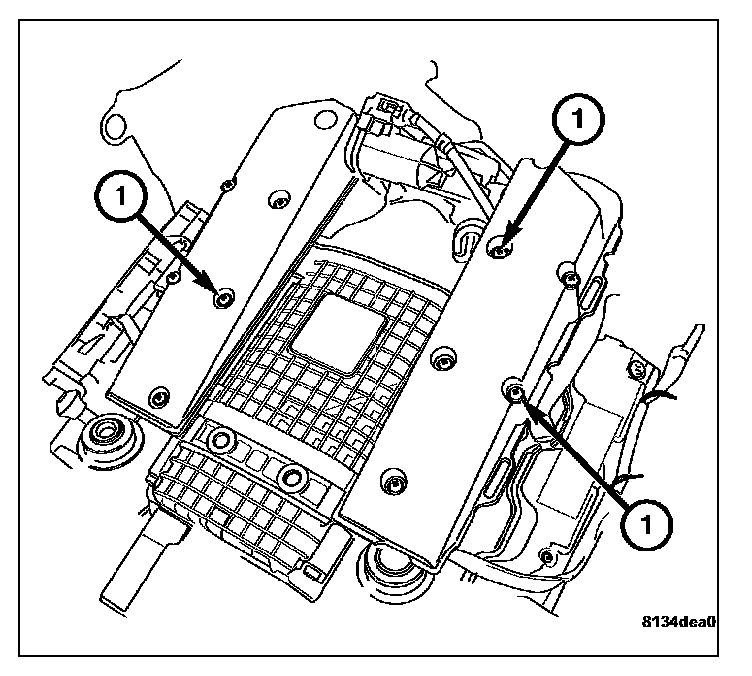 1
1
1
8134dea0