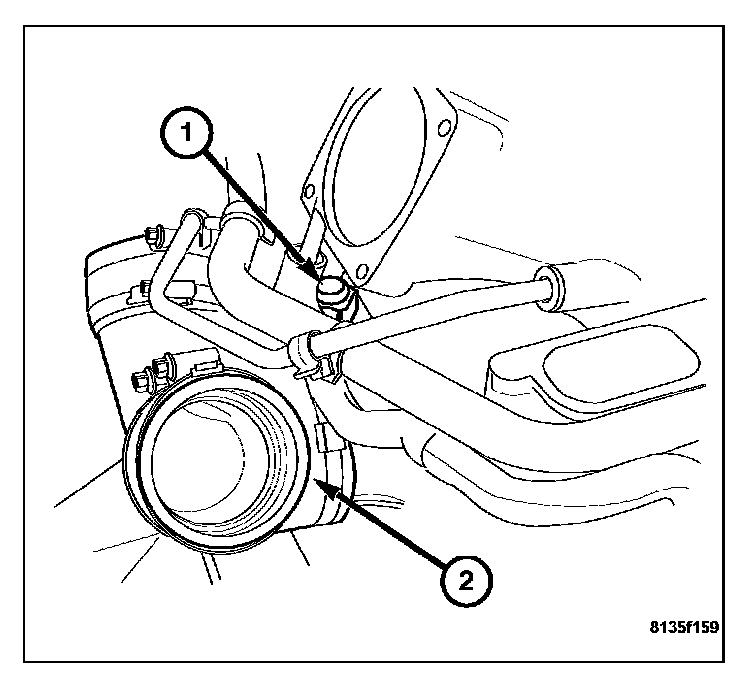 1

2

8135f159