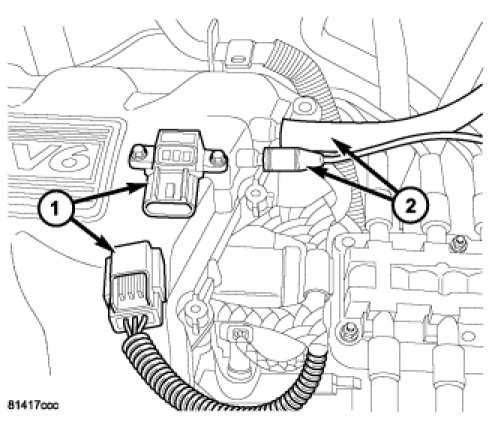 V6

1

2

81417ccc