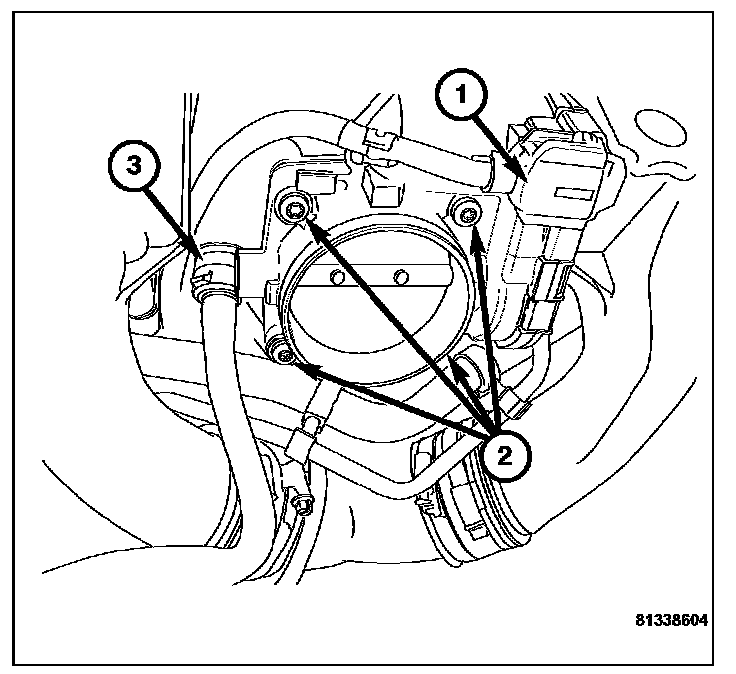 1
3
2
81338604