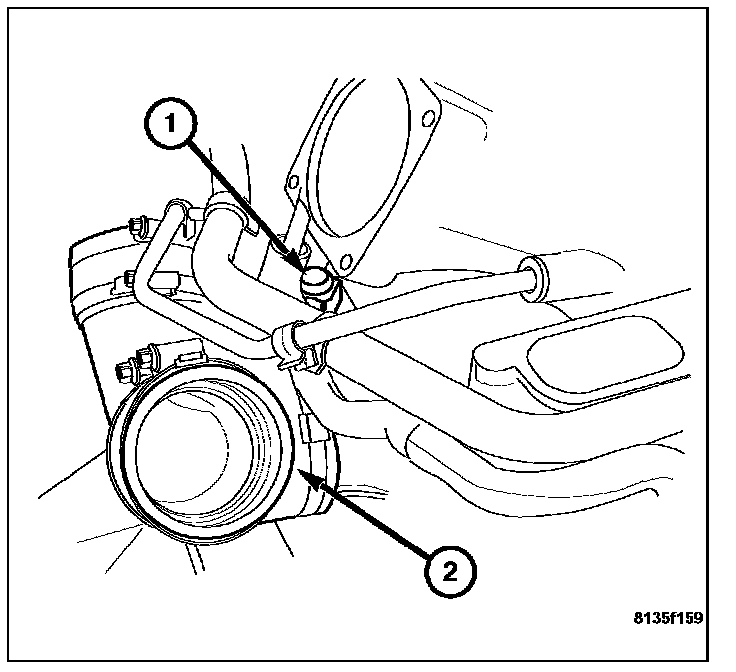 1
2
8135f159