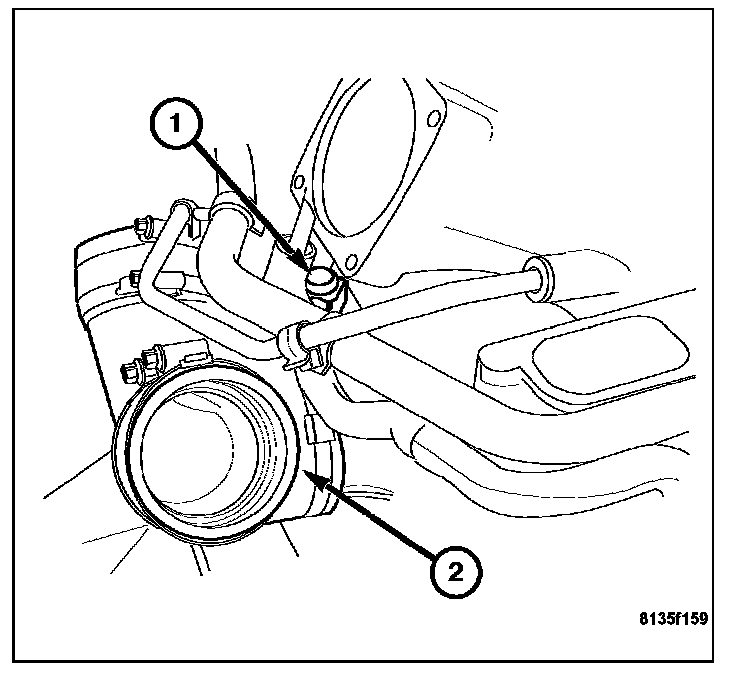 1
2
8135f159