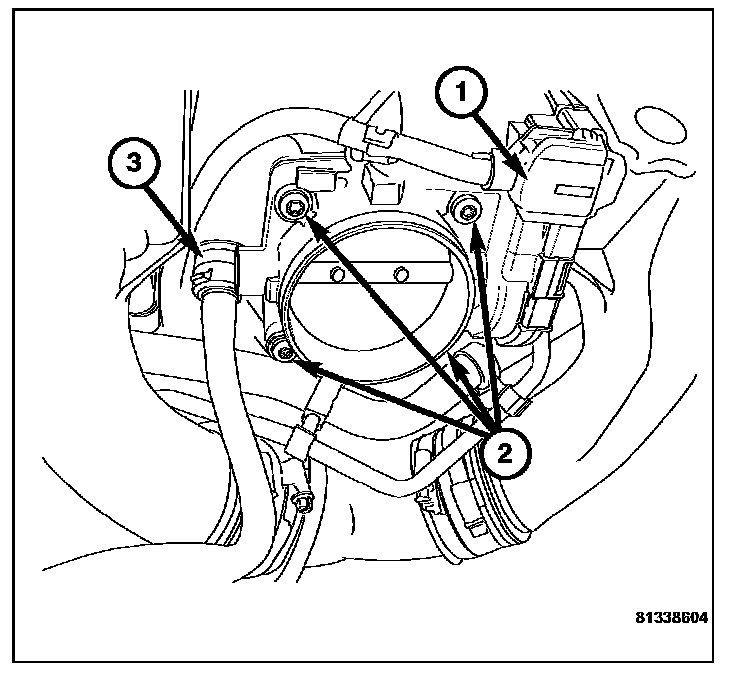 1
3
2
81338604