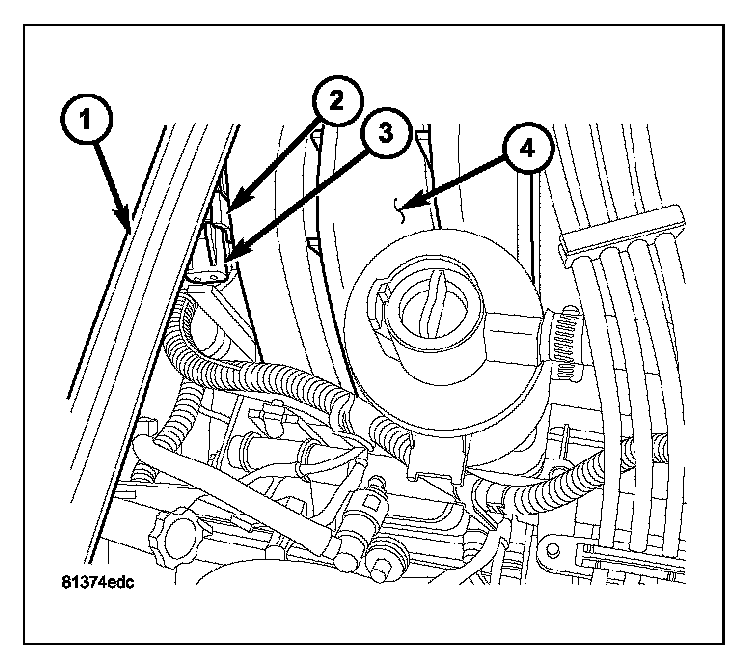 1
2
3
4
81374edc