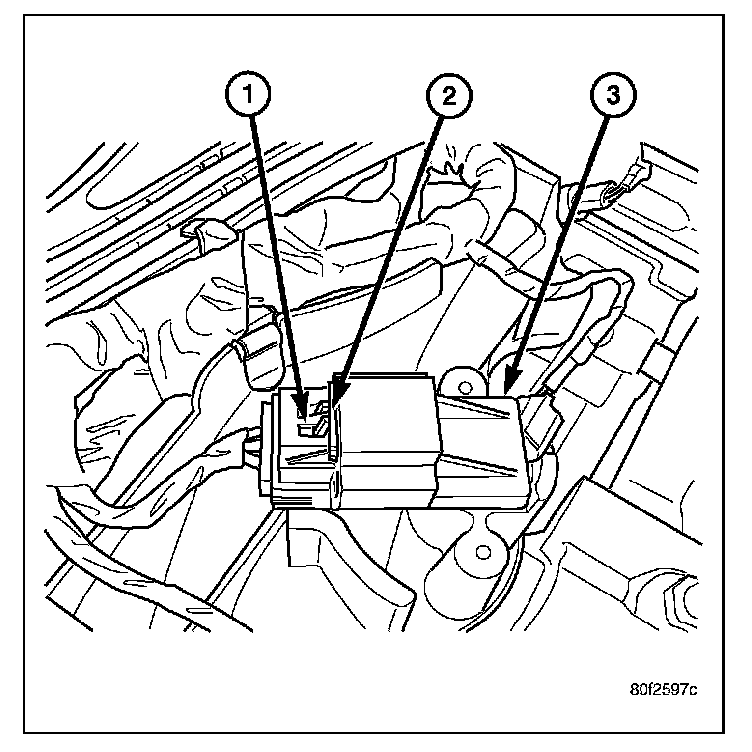 1
2
3
80f2597c