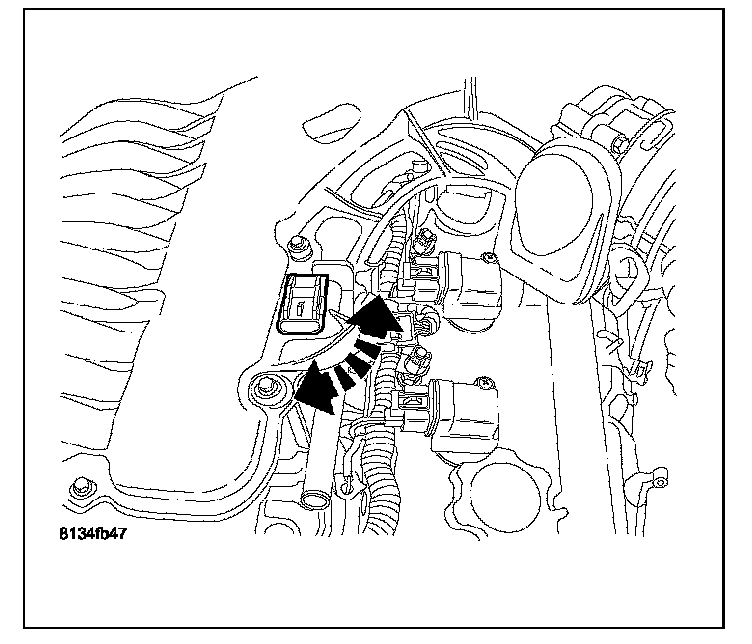 8134fb47