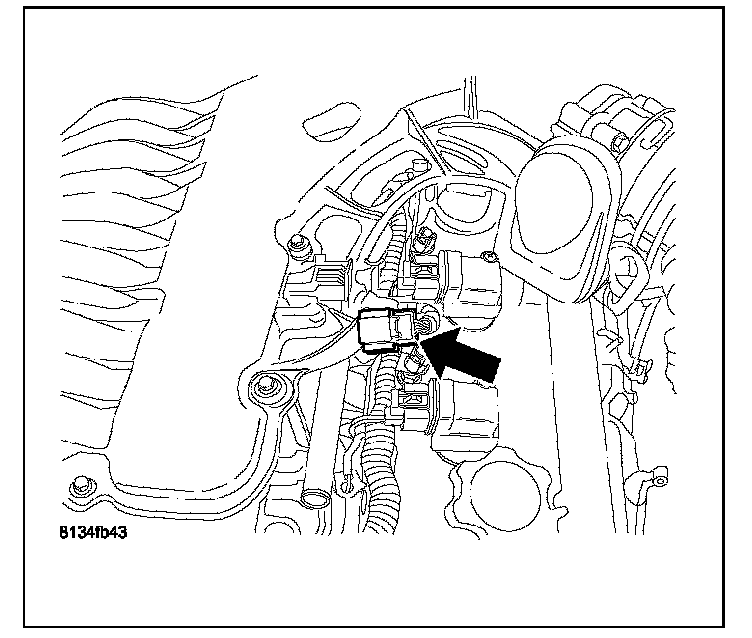 8134fb43