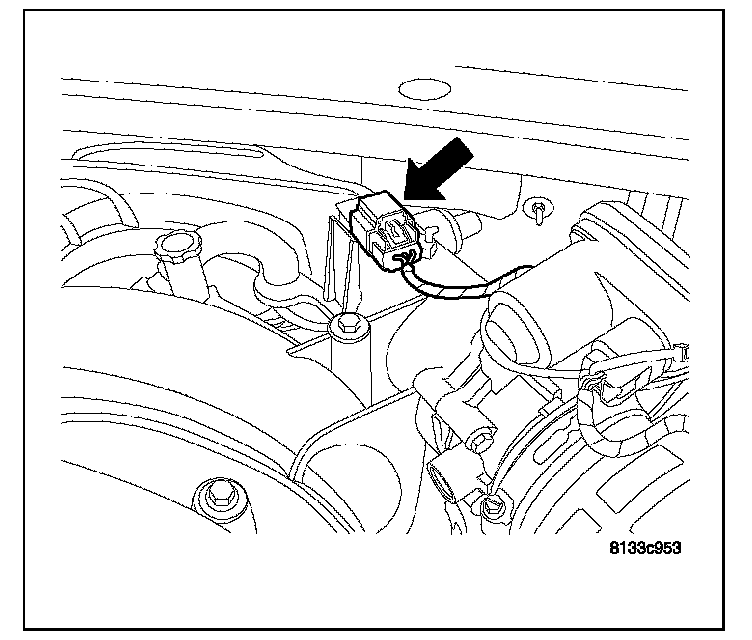 8133c953