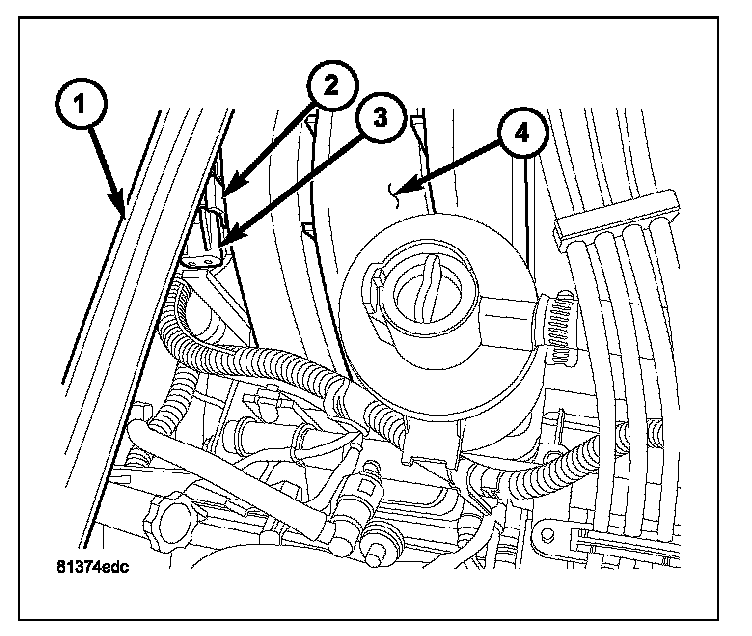 1
2
3
4
81374edc