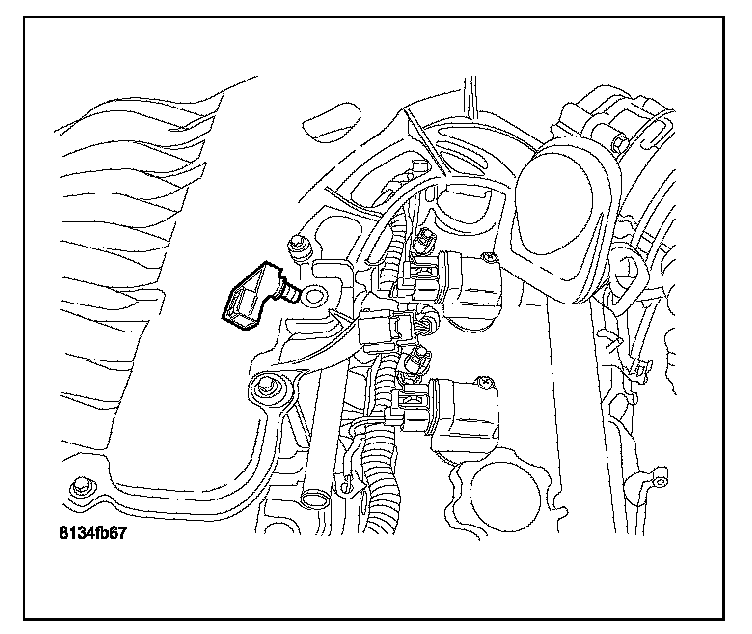 8134fb67