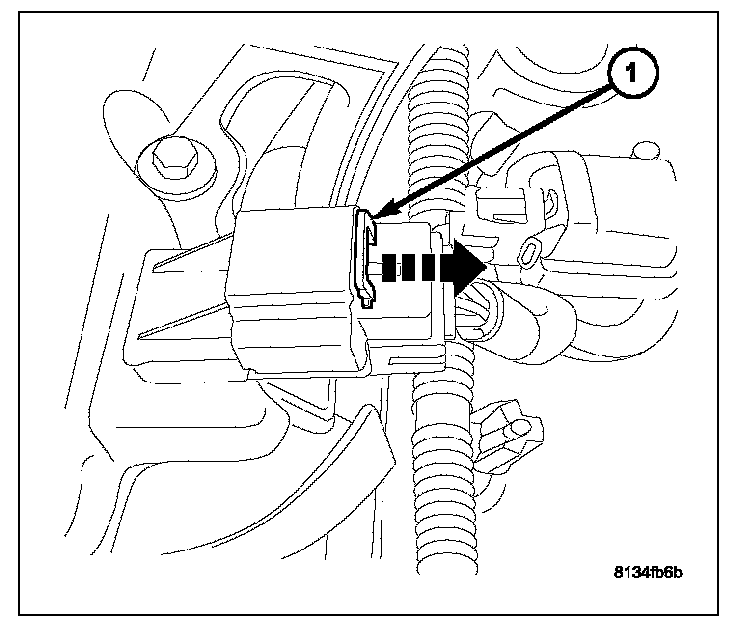 1

8134fb6b