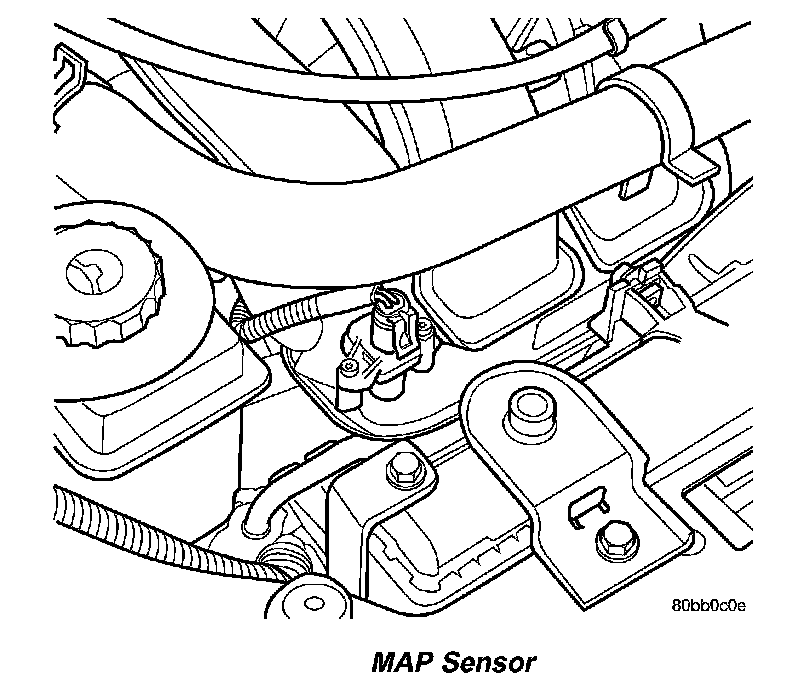 80bb0c0e

MAP Sensor