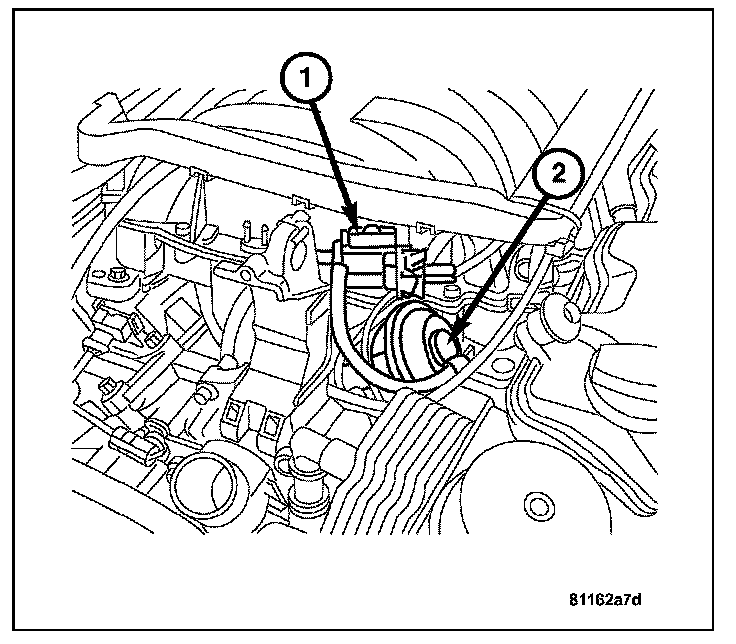 1

2

81162a7d