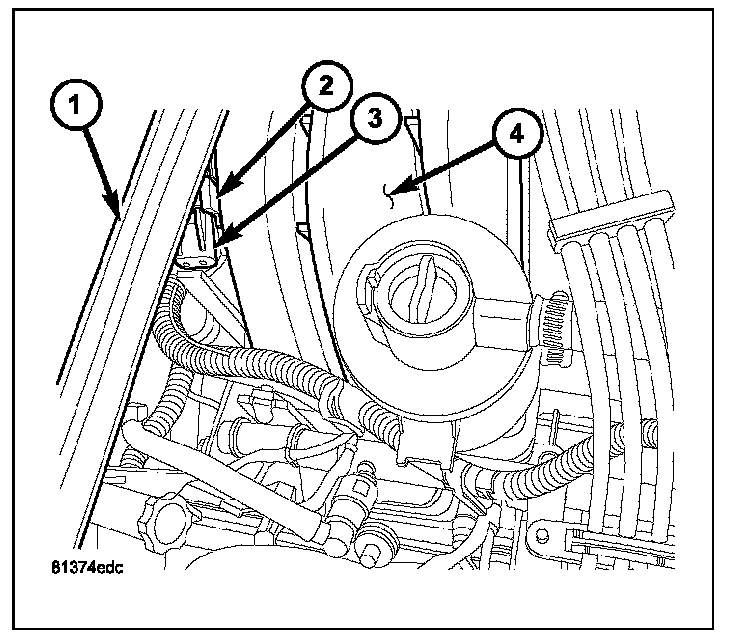 1
2
3
4
81374edc